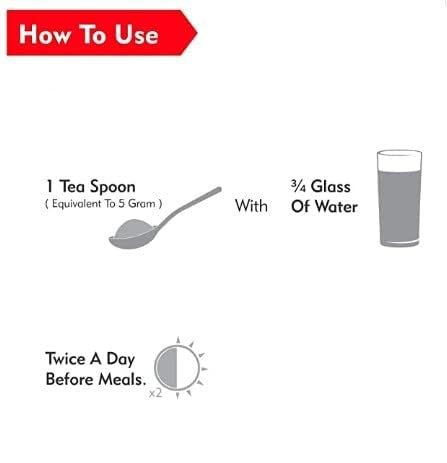 How To Use

1 Tea Spoon
( Equivalent To 5 Gram )

With

¾ Glass
Of Water

Twice A Day
Before Meals.

x2